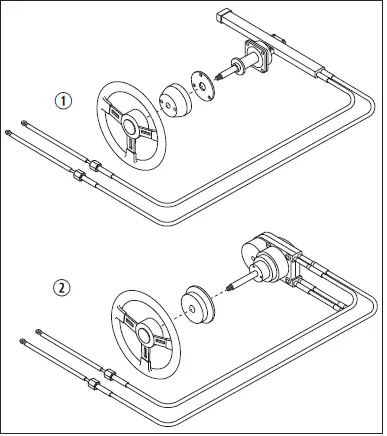 1

2