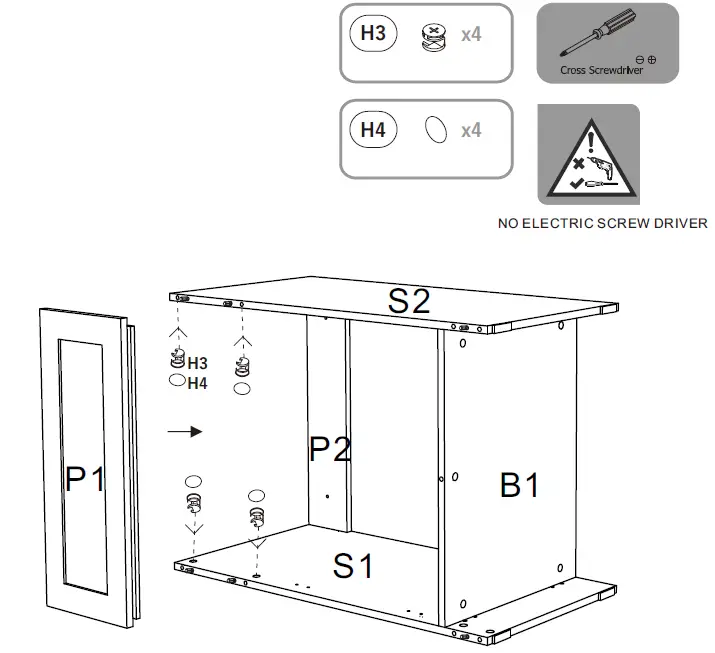 H3 x4

Cross Screwdriver

H4 x4

NO ELECTRIC SCREW DRIVER

S2

H3
H4

P1

P2

B1

S1