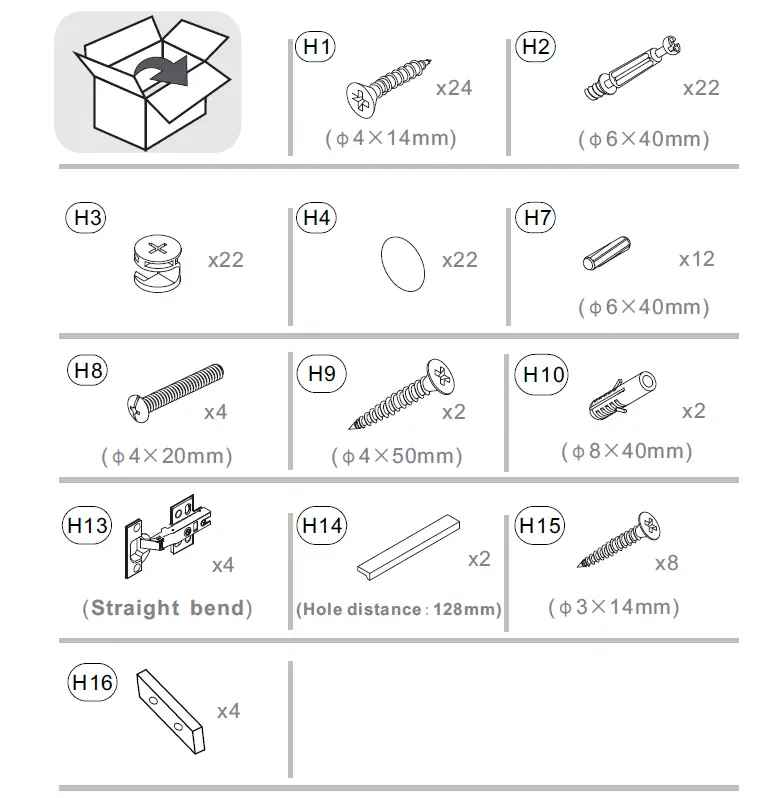 H1
x24
(ϕ4×14mm)

H2
x22
(ϕ6×40mm)

H3
x22

H4
x22

H7
x12
(ϕ6×40mm)

H8
x4
(ϕ4×20mm)

H9
x2
(ϕ4×50mm)

H10
x2
(ϕ8×40mm)

H13
x4
(Straight bend)

H14
x2
(Hole distance : 128mm)

H15
x8
(ϕ3×14mm)

H16
x4