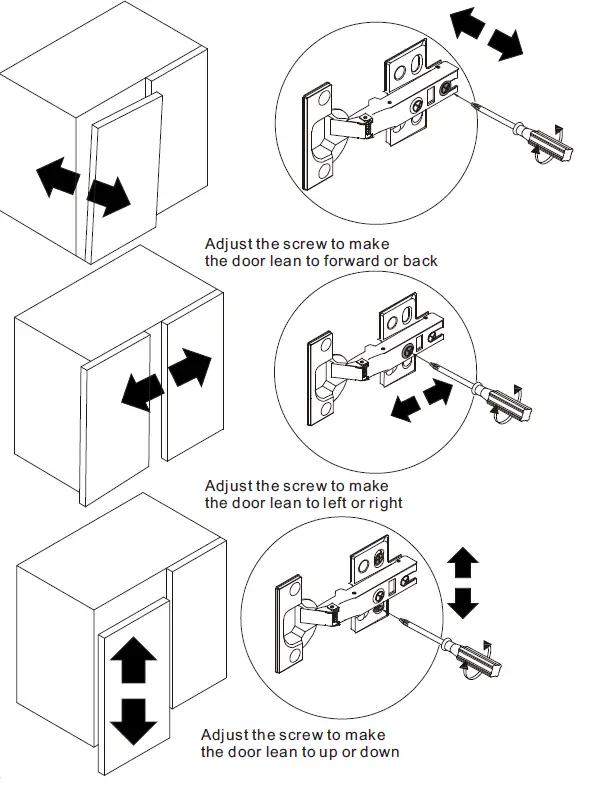 Adjust the screw to make the door lean to forward or back

Adjust the screw to make the door lean to left or right

Adjust the screw to make the door lean to up or down