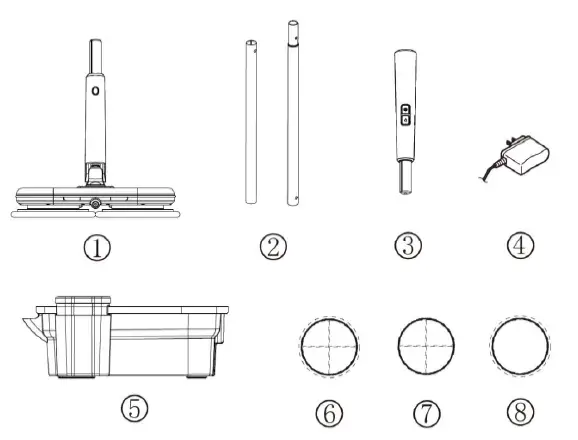 ①

②

③

④

⑤

⑥

⑦

⑧