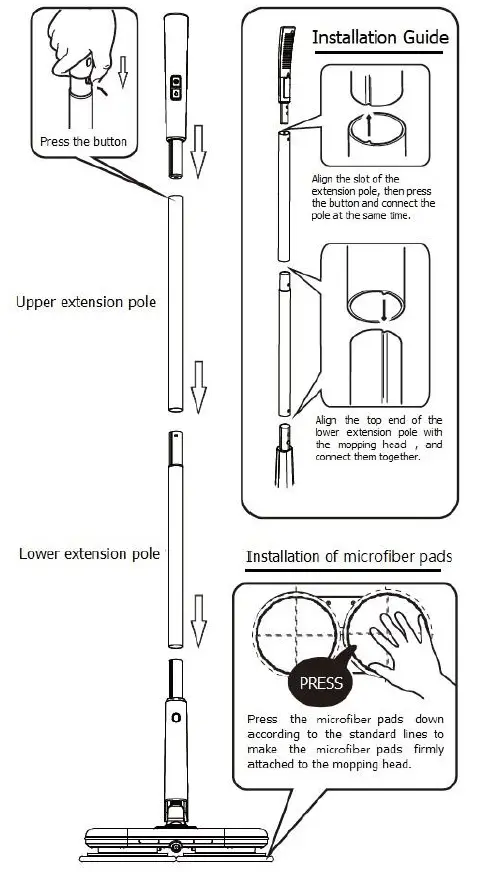 Press the button

Upper extension pole

Lower extension pole

Installation Guide

Align the slot of the extension pole, then press the button and connect the pole at the same time.

Align the top end of the lower extension pole with the mopping head , and connect them together.

Installation of microfiber pads

PRESS

Press the microfiber pads down according to the standard lines to make the microfiber pads firmly attached to the mopping head.