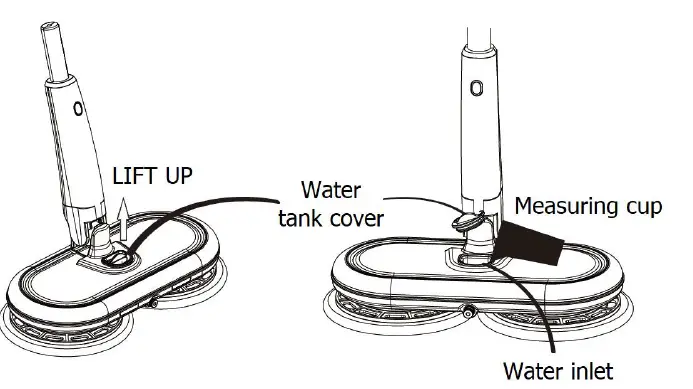 LIFT UP

Water tank cover

Measuring cup

Water inlet