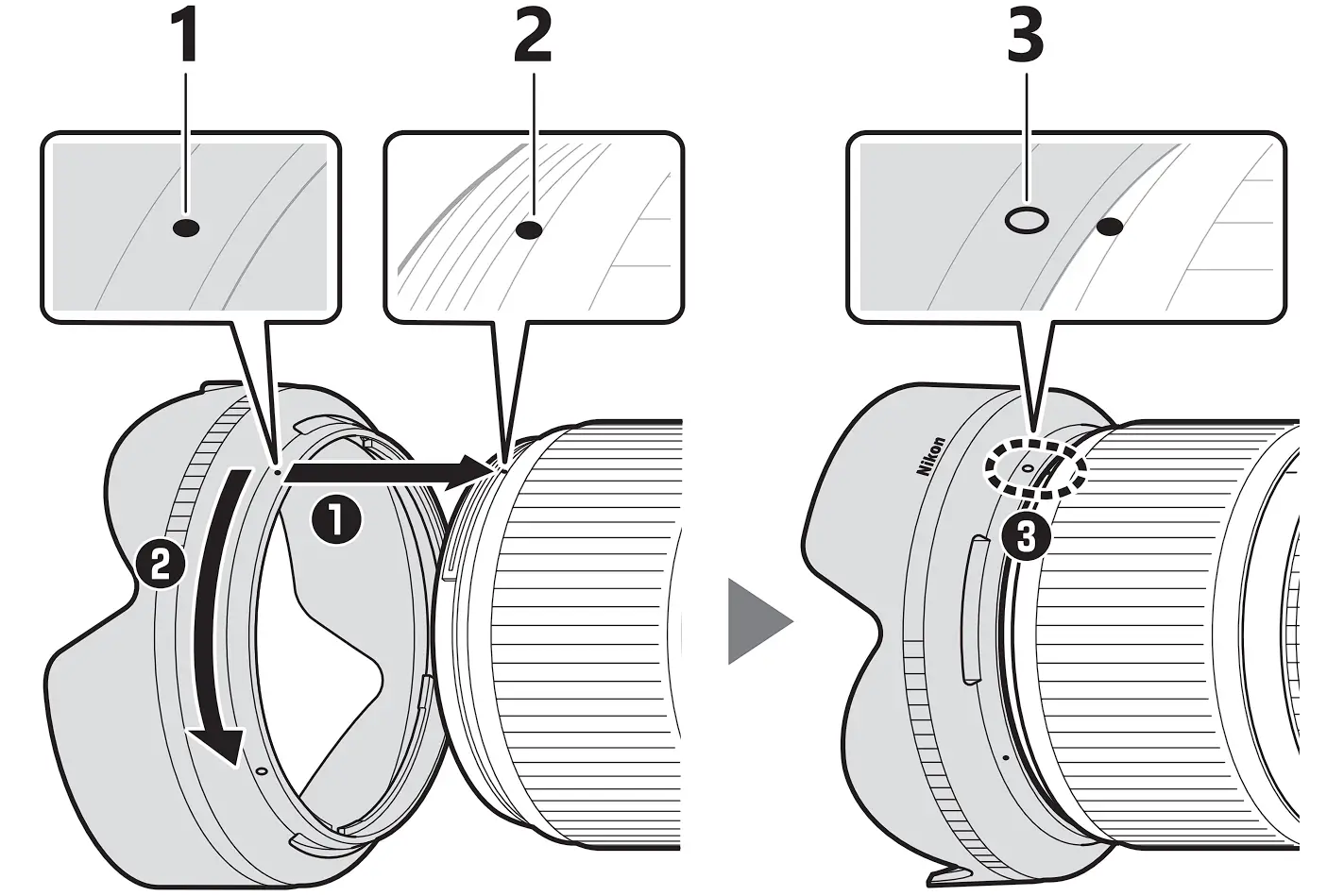 1
2
3
❶
❷
Nikon
❸