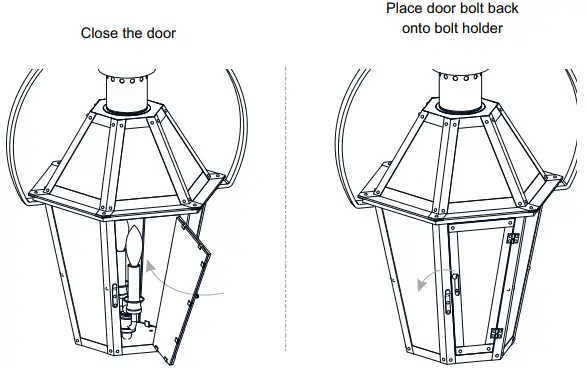 Close the door

Place door bolt back onto bolt holder