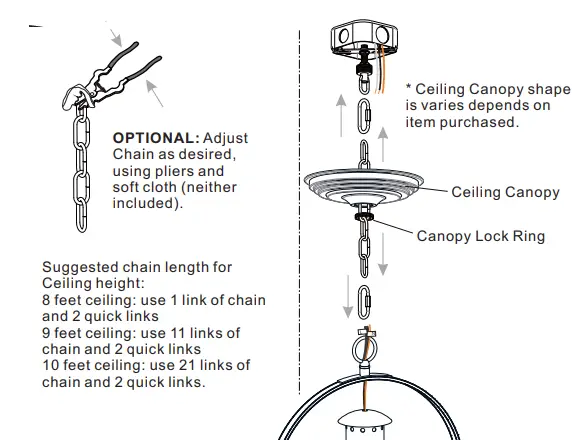 OPTIONAL: Adjust Chain as desired, using pliers and soft cloth (neither included).

Suggested chain length for Ceiling height:
8 feet ceiling: use 1 link of chain and 2 quick links
9 feet ceiling: use 11 links of chain and 2 quick links
10 feet ceiling: use 21 links of chain and 2 quick links.

* Ceiling Canopy shape is varies depends on item purchased.

Ceiling Canopy

Canopy Lock Ring