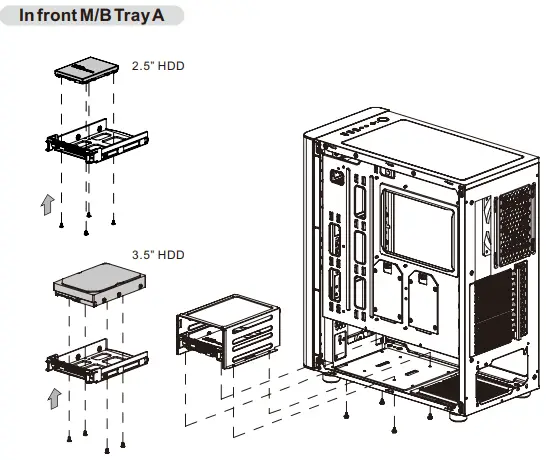 In front M/B Tray A

2.5" HDD

3.5" HDD