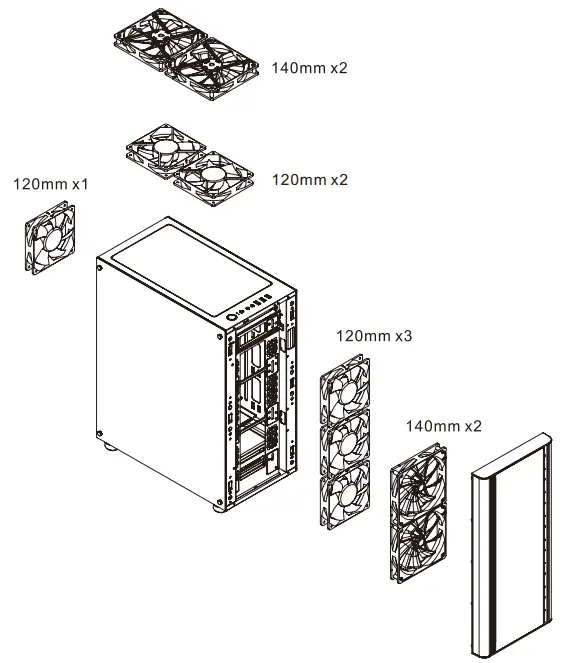 140mm x2

120mm x2

120mm x1

120mm x3

140mm x2