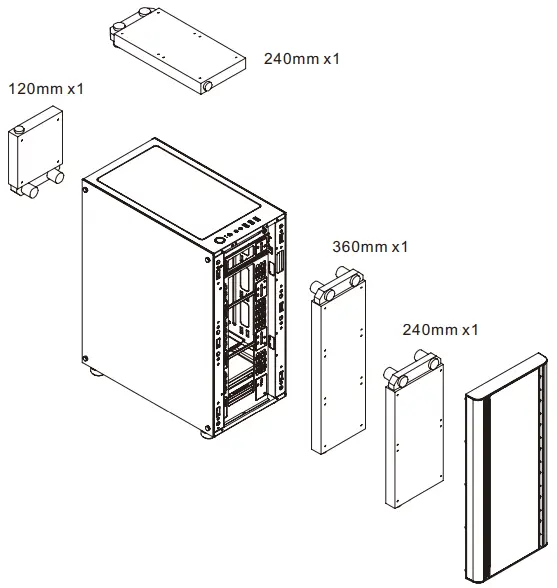 240mm x1

120mm x1

360mm x1

240mm x1