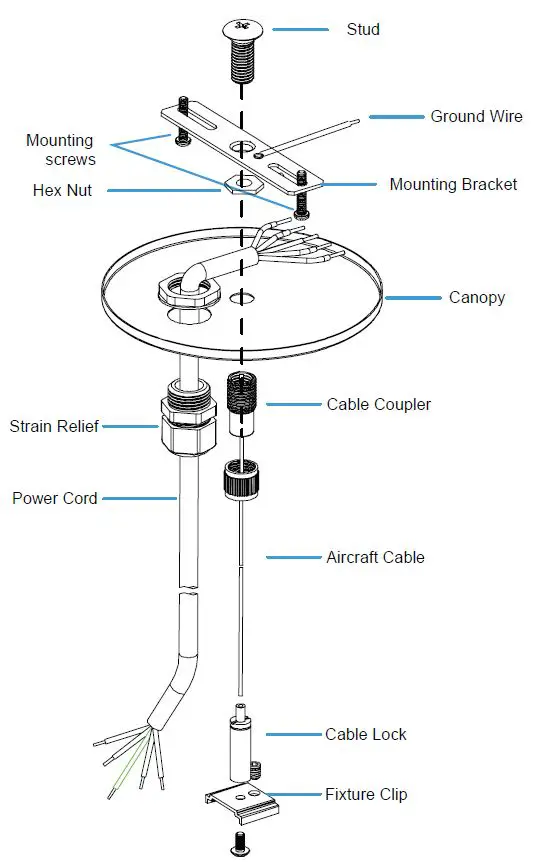 Stud

Ground Wire

Mounting screws

Hex Nut

Mounting Bracket

Canopy

Cable Coupler

Strain Relief

Power Cord

Aircraft Cable

Cable Lock

Fixture Clip