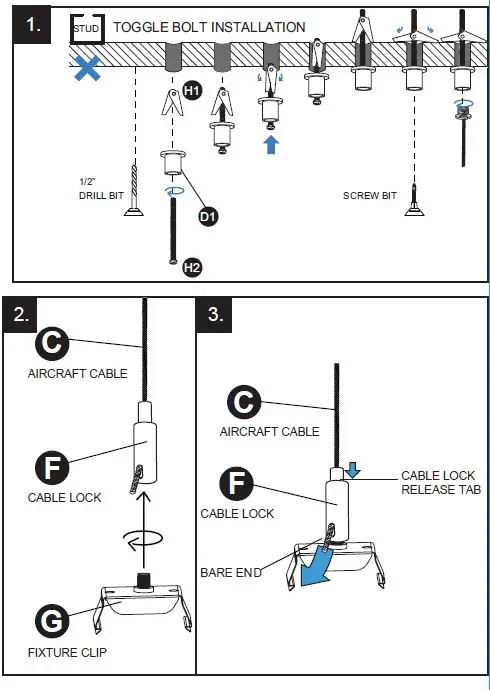 1.

STUD

TOGGLE BOLT INSTALLATION

H1

1/2"
DRILL BIT

D1

H2

SCREW BIT

2.

C

AIRCRAFT CABLE

F

CABLE LOCK

G

FIXTURE CLIP

3.

C

AIRCRAFT CABLE

F

CABLE LOCK

CABLE LOCK
RELEASE TAB

BARE END