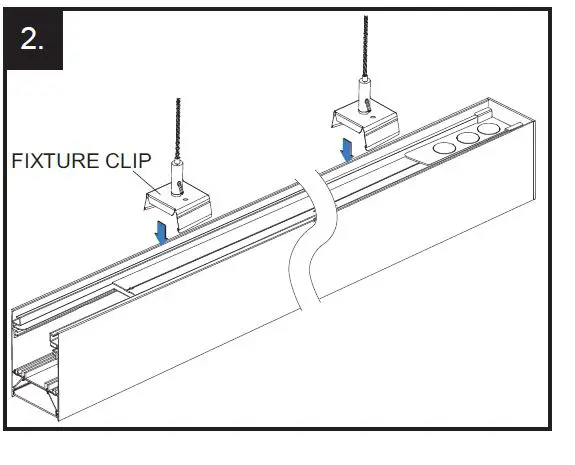 2.

FIXTURE CLIP