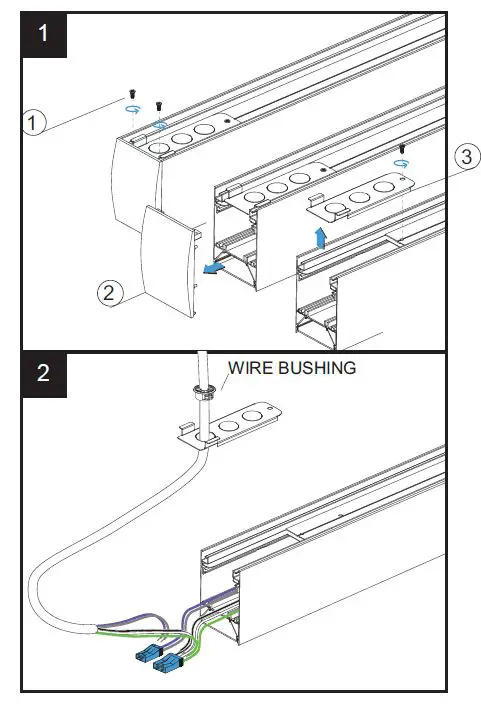 1

1

3

2

2

WIRE BUSHING