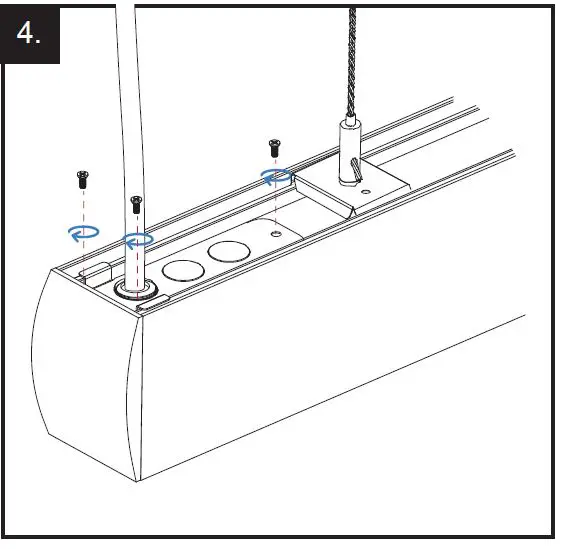 4.