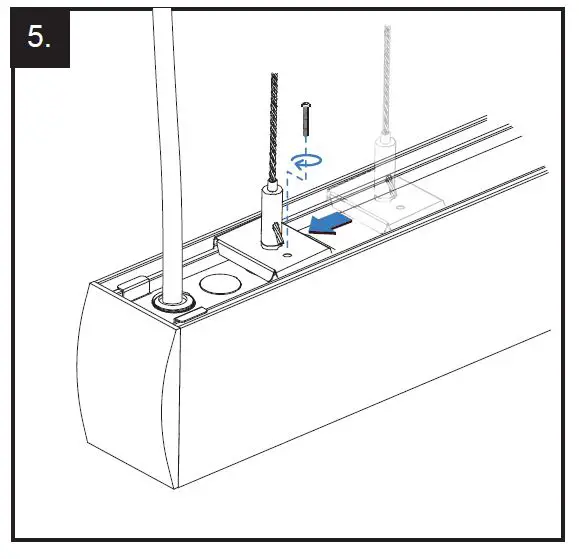 5.