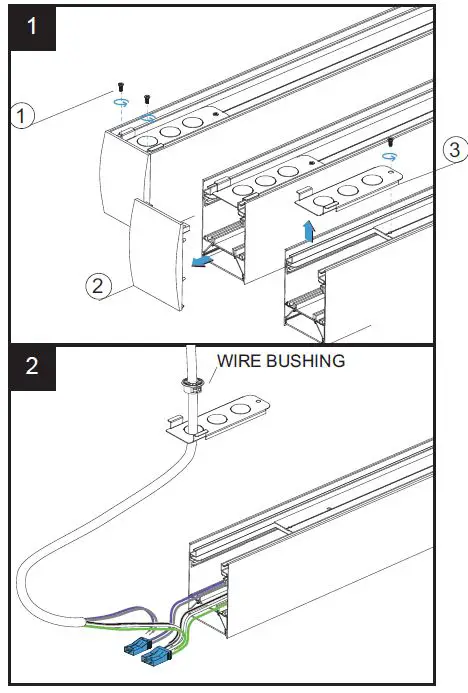 1

1

2

3

2

WIRE BUSHING