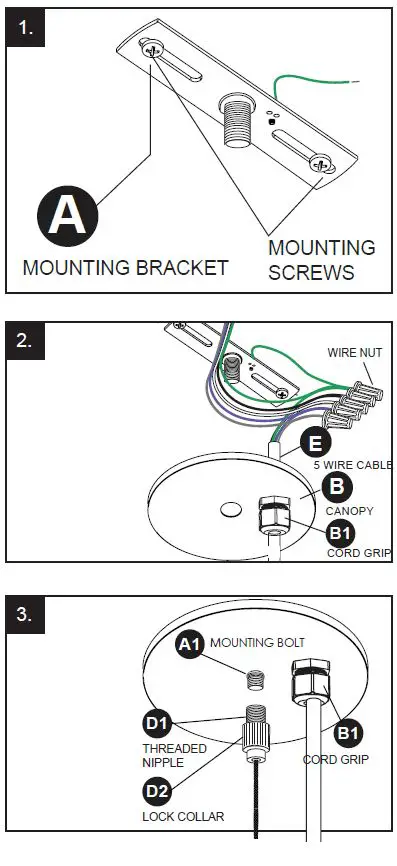 1.

A

MOUNTING BRACKET

MOUNTING SCREWS

2.

WIRE NUT

E

5 WIRE CABLE

B

CANOPY

B1

CORD GRIP

3.

A1

MOUNTING BOLT

D1

THREADED NIPPLE

B1

CORD GRIP

D2

LOCK COLLAR