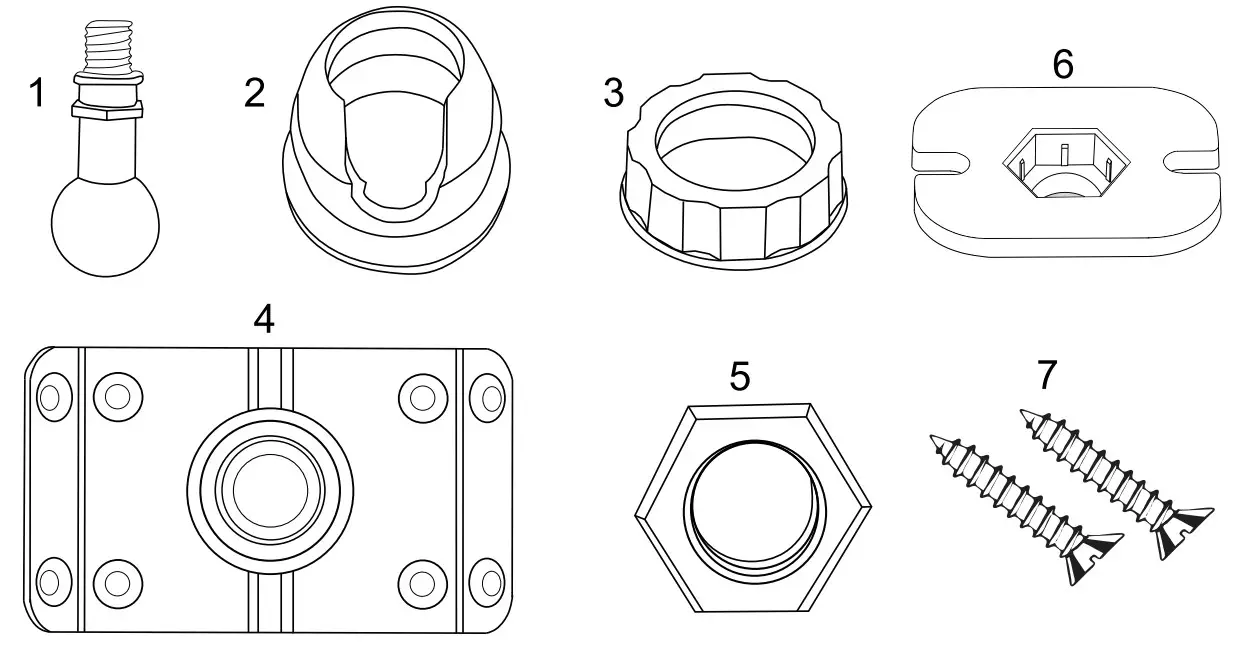 1
2
3
6
4
5
7