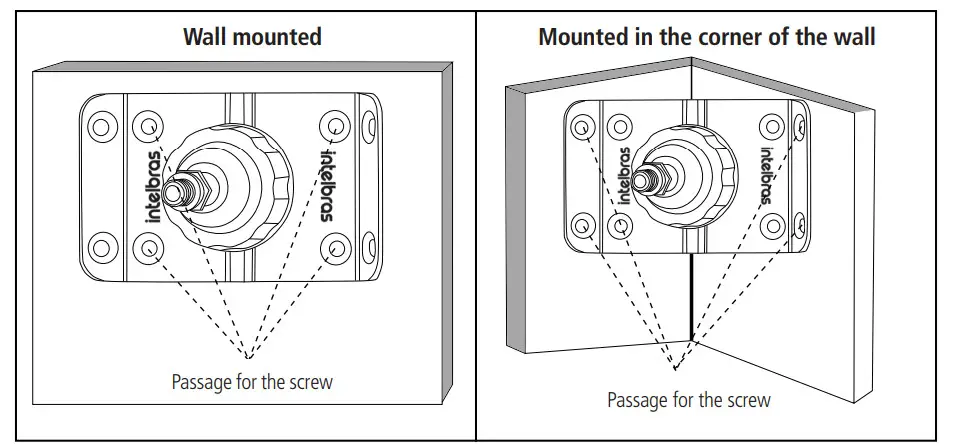 Wall mounted

intelbras

intelbras

Passage for the screw

Mounted in the corner of the wall

intelbras

intelbras

Passage for the screw