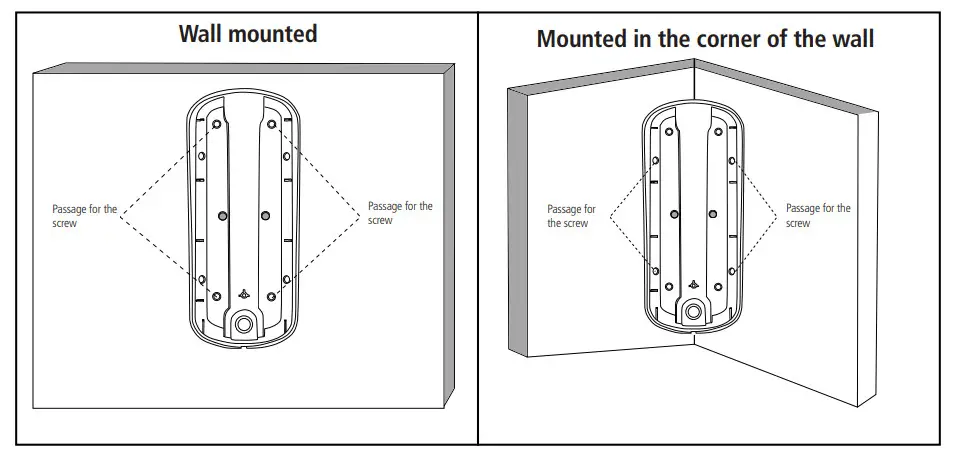 Wall mounted

Passage for the screw

Passage for the screw

Mounted in the corner of the wall

Passage for the screw

Passage for the screw