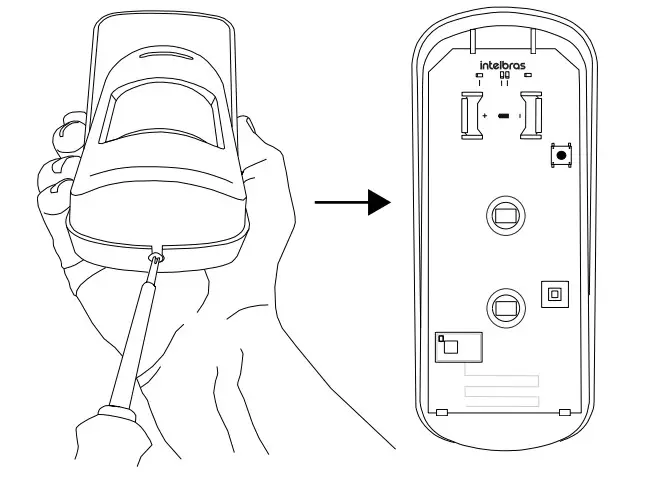 intelbras

+

-