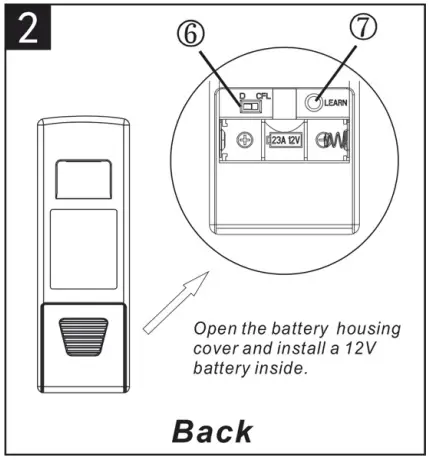 2

⑥

⑦

D CFL

LEARN

23A 12V

Open the battery housing cover and install a 12V battery inside.

Back