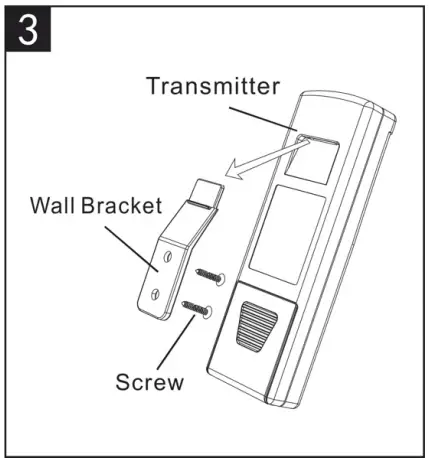 3

Transmitter

Wall Bracket

Screw