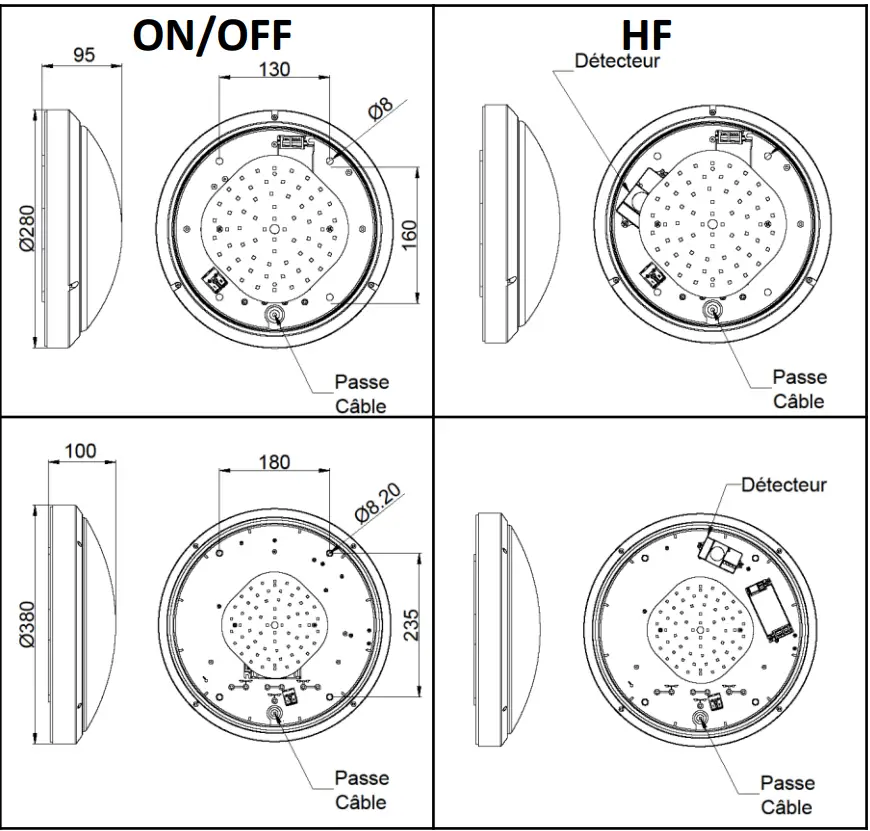 ON/OFF

95

130

Ø8

Ø280

160

Passe Câble

HF

Détecteur

Passe Câble

100

180

Ø8.20

Ø380

235

Passe Câble

Détecteur

Passe Câble