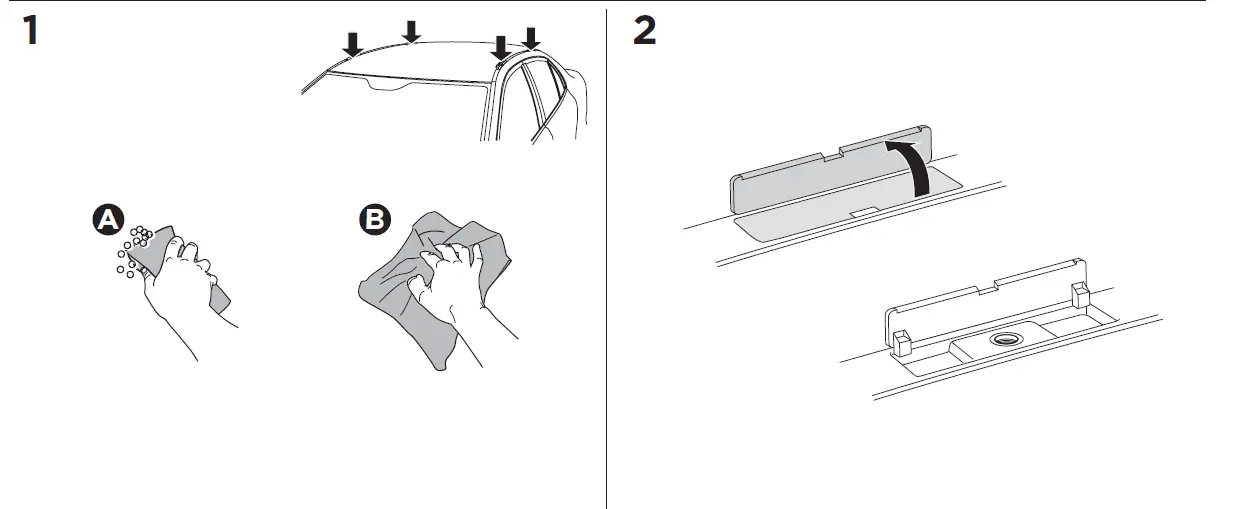 1

A

B

2