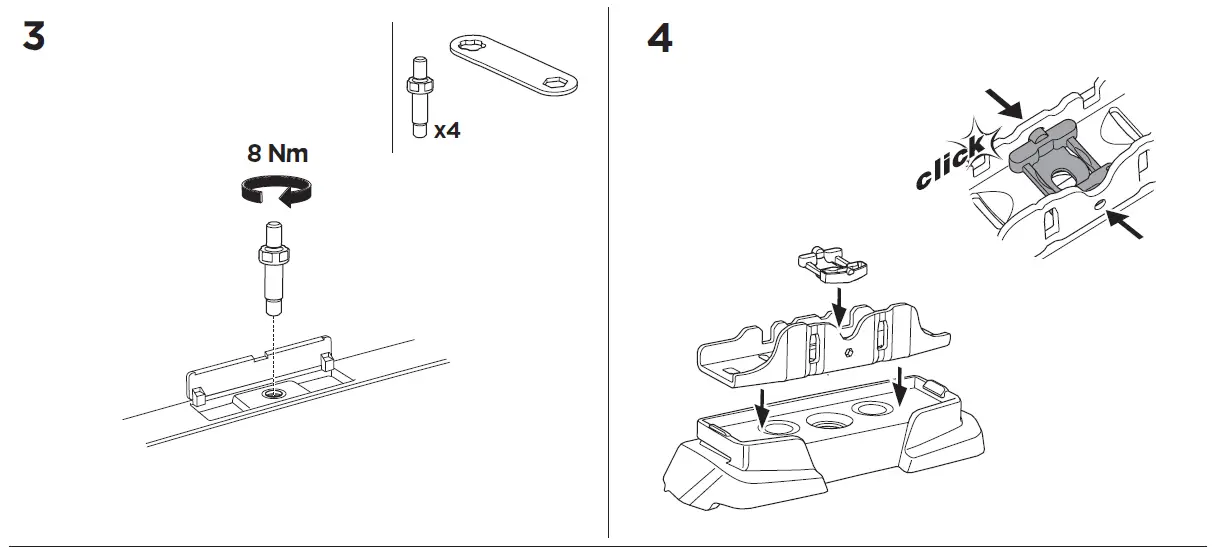 3

x4

8 Nm

4

click