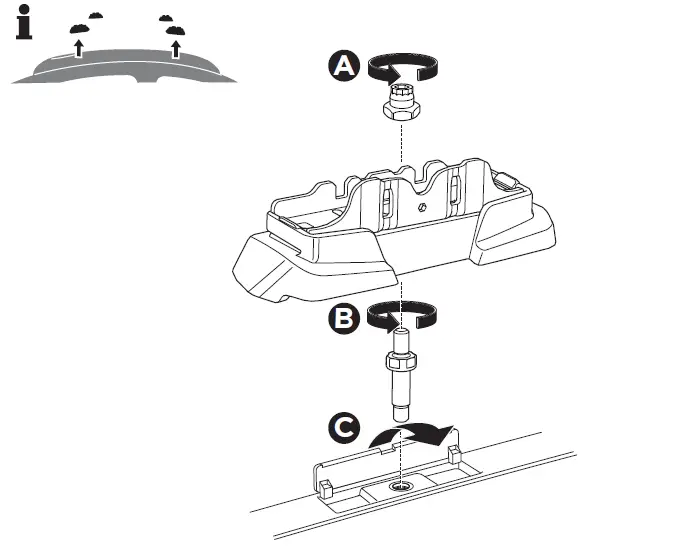 i

A

B

C