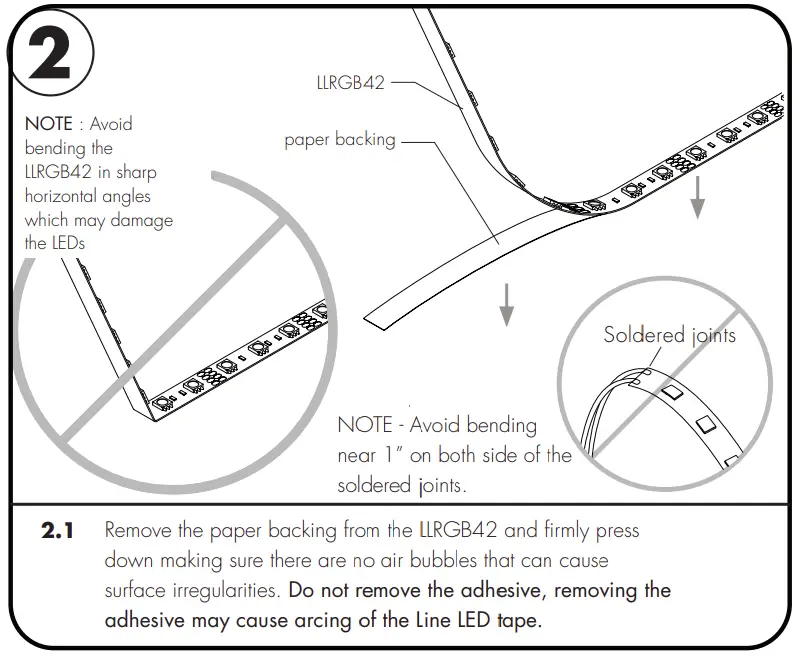 2

NOTE : Avoid bending the LLRGB42 in sharp horizontal angles which may damage the LEDs

LLRGB42

paper backing

Soldered joints

NOTE - Avoid bending near 1" on both side of the soldered joints.

2.1 Remove the paper backing from the LLRGB42 and firmly press down making sure there are no air bubbles that can cause surface irregularities. Do not remove the adhesive, removing the adhesive may cause arcing of the Line LED tape.