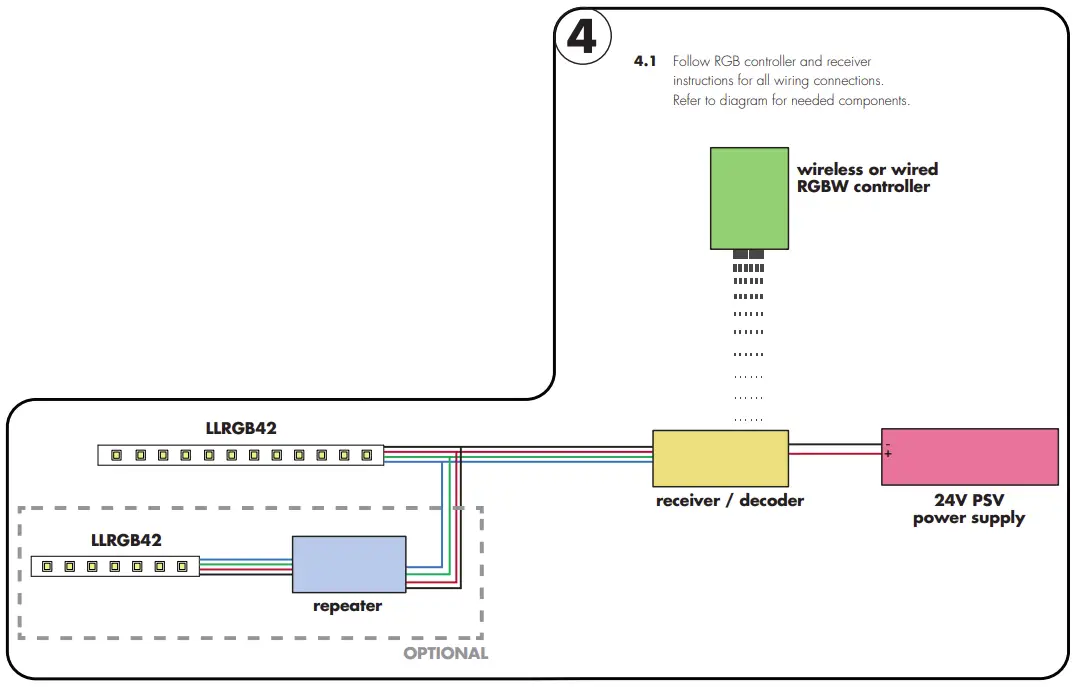 4

4.1 Follow RGB controller and receiver instructions for all wiring connections. Refer to diagram for needed components.

wireless or wired RGBW controller

LLRGB42

receiver / decoder

-
+

24V PSV power supply

LLRGB42

repeater

OPTIONAL