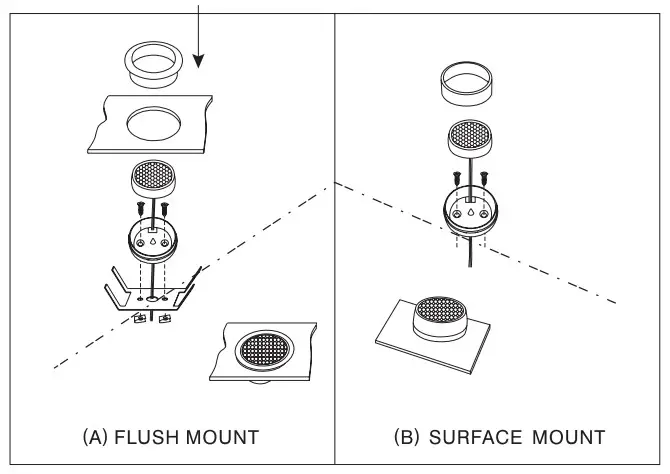 (A) FLUSH MOUNT

(B) SURFACE MOUNT