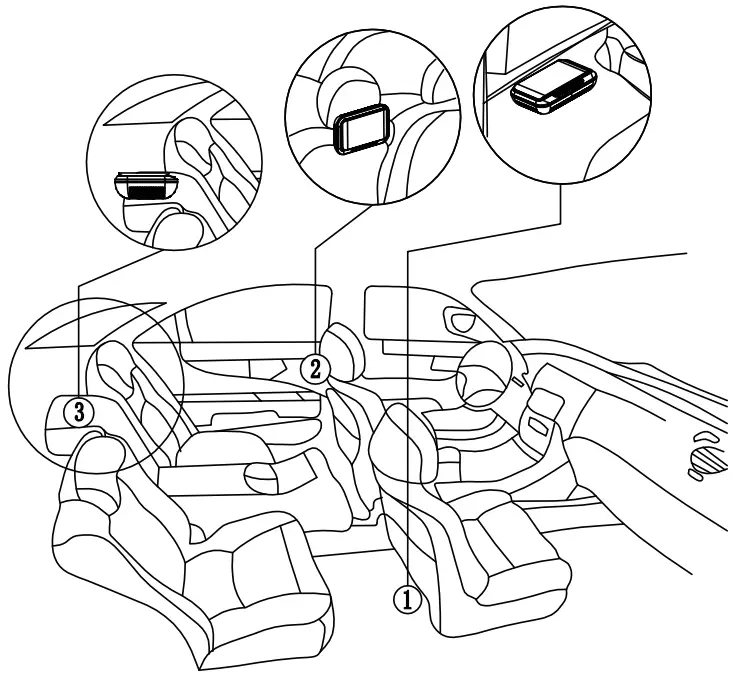 3
2
1