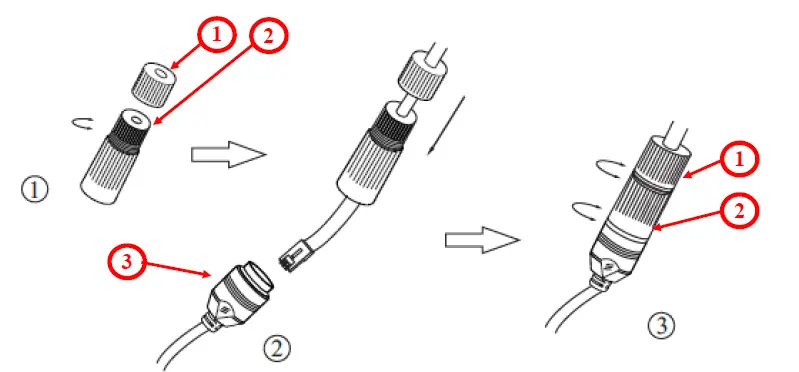 1
2
①
3
②
1
2
③