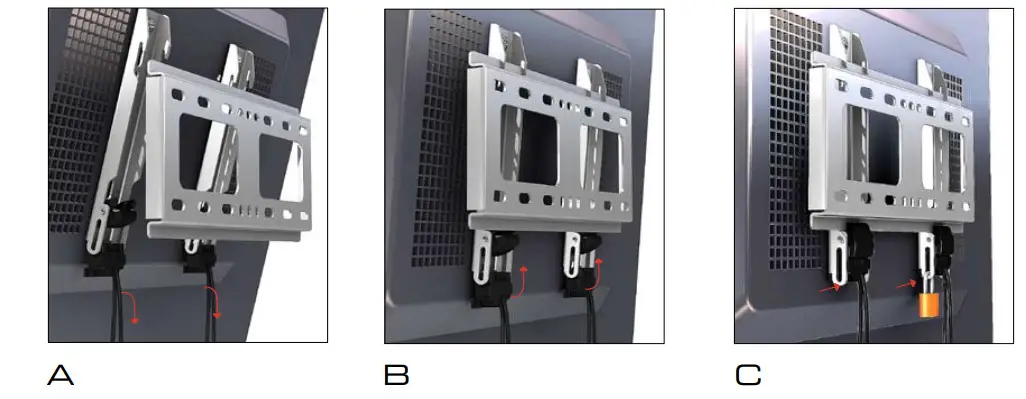 A

B

C