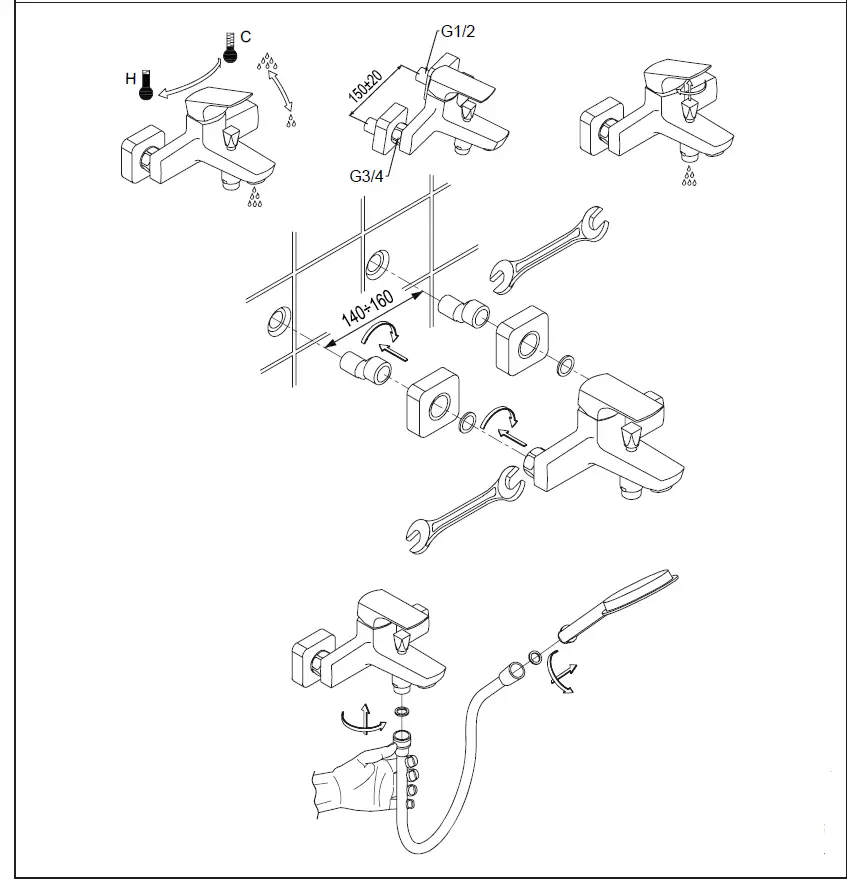 C
H
G1/2
150±20
G3/4
140÷160