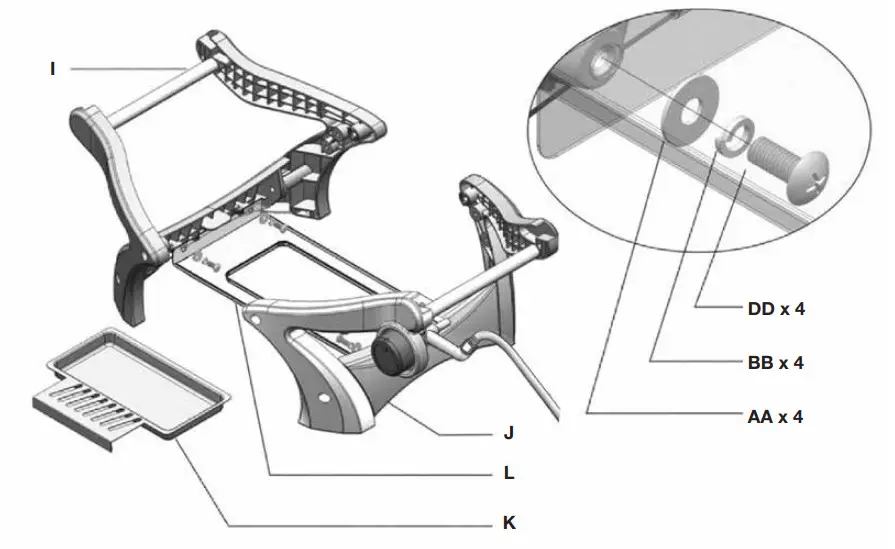 I

DD x 4

BB x 4

AA x 4

J

L

K