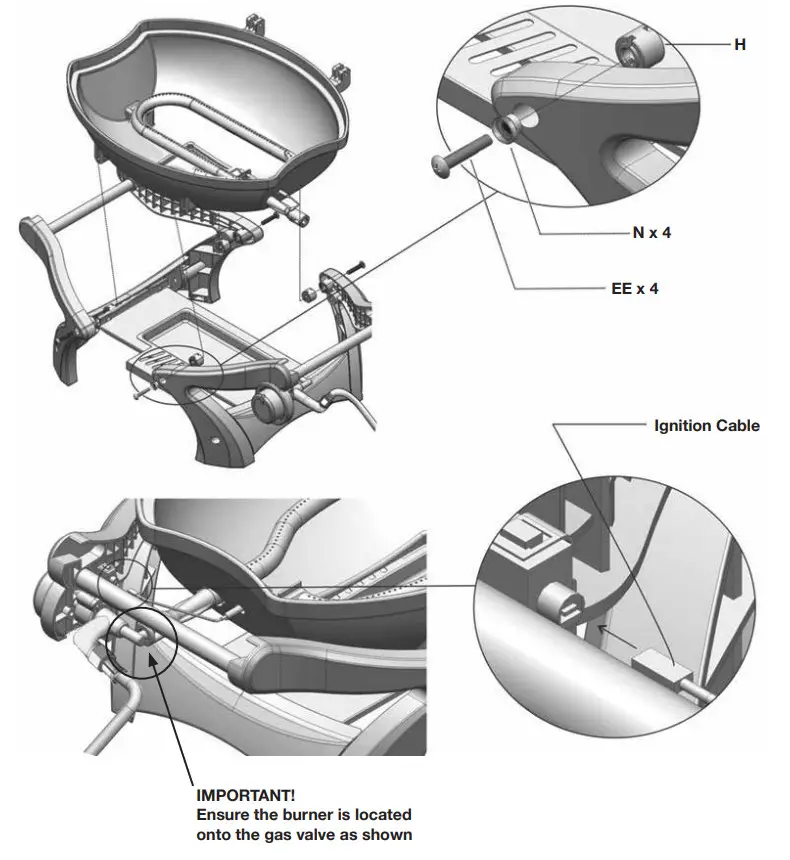 H

N x 4

EE x 4

Ignition Cable

IMPORTANT!
Ensure the burner is located onto the gas valve as shown