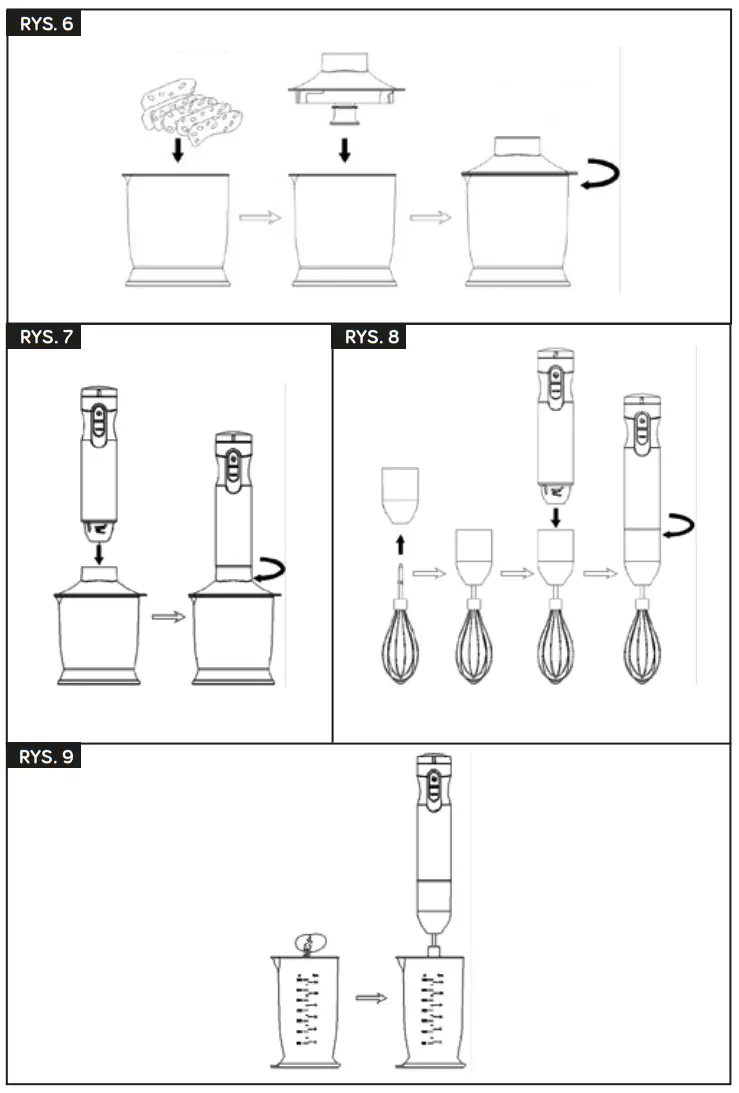 RYS. 6

RYS. 7

RYS. 8

RYS. 9