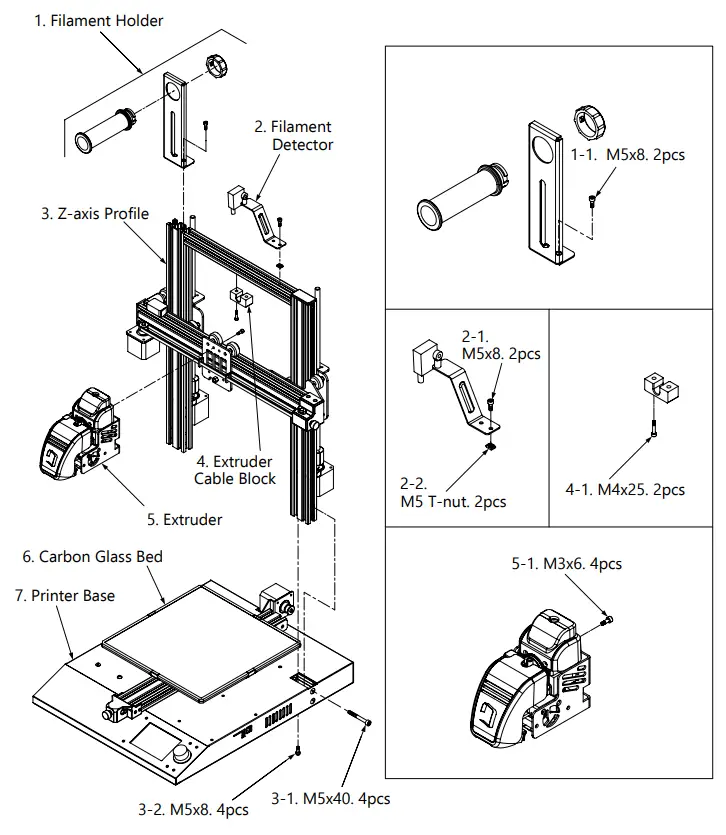 1. Filament Holder

2. Filament Detector

3. Z-axis Profile

4. Extruder Cable Block

5. Extruder

6. Carbon Glass Bed

7. Printer Base

3-2. M5x8. 4pcs

3-1. M5x40. 4pcs

1-1. M5x8. 2pcs

2-1. M5x8. 2pcs

2-2. M5 T-nut. 2pcs

4-1. M4x25. 2pcs

5-1. M3x6. 4pcs