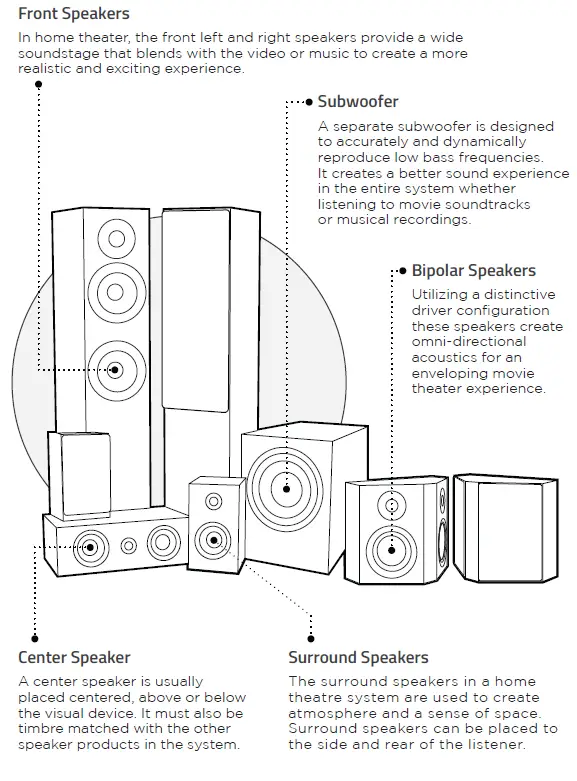 Front Speakers
In home theater, the front left and right speakers provide a wide soundstage that blends with the video or music to create a more realistic and exciting experience.

Subwoofer
A separate subwoofer is designed to accurately and dynamically reproduce low bass frequencies. It creates a better sound experience in the entire system whether listening to movie soundtracks or musical recordings.

Bipolar Speakers
Utilizing a distinctive driver configuration these speakers create omni-directional acoustics for an enveloping movie theater experience.

Center Speaker
A center speaker is usually placed centered, above or below the visual device. It must also be timbre matched with the other speaker products in the system.

Surround Speakers
The surround speakers in a home theatre system are used to create atmosphere and a sense of space. Surround speakers can be placed to the side and rear of the listener.