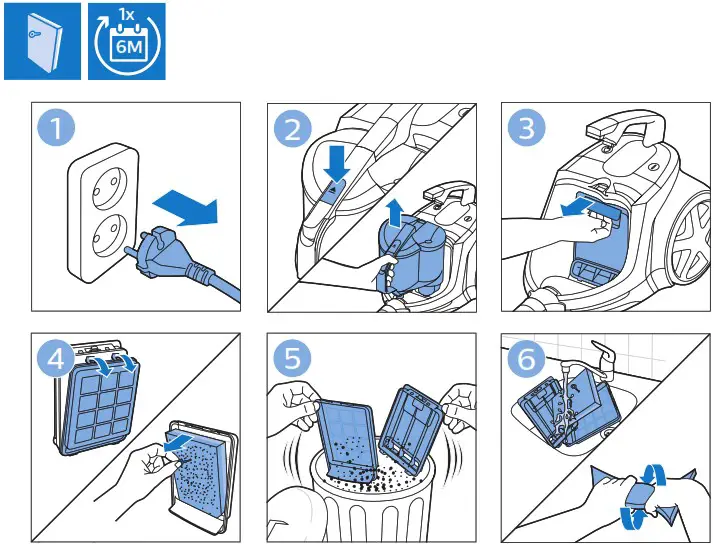 1x
6M

1

2

3

4

5

6