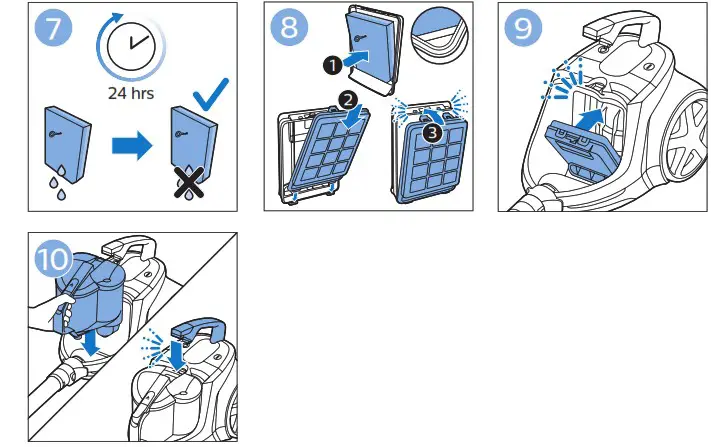 7
24 hrs
8
1
2
3
9
10