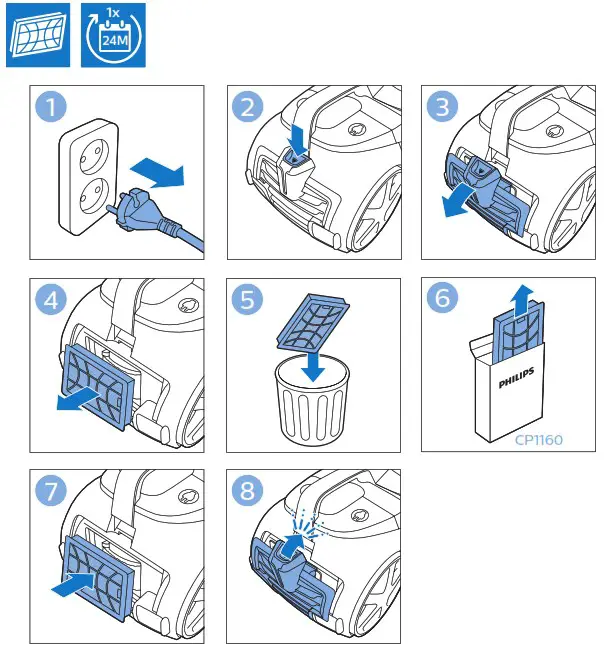 1x
24M

1

2

3

4

5

6

PHILIPS

CP1160

7

8