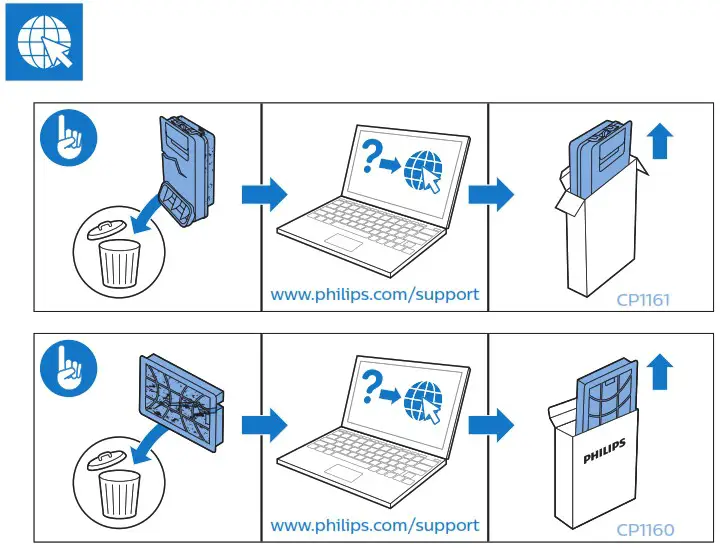 ?

www.philips.com/support

CP1161

?

www.philips.com/support

PHILIPS

CP1160