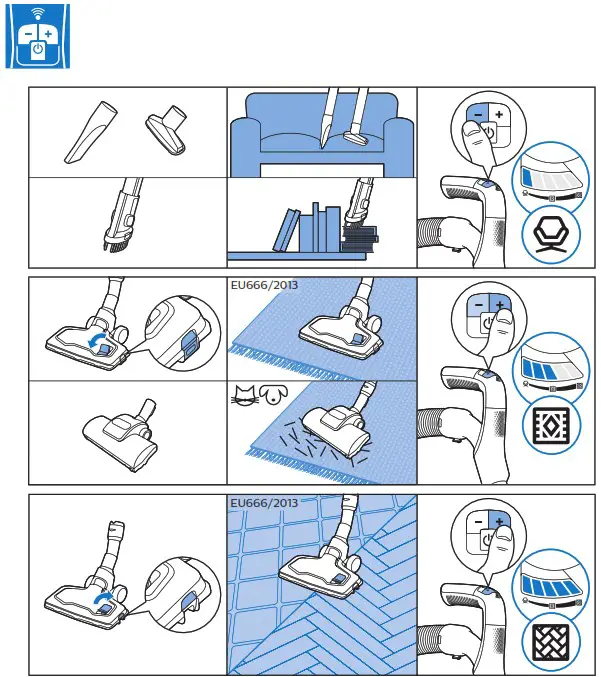 EU666/2013

EU666/2013