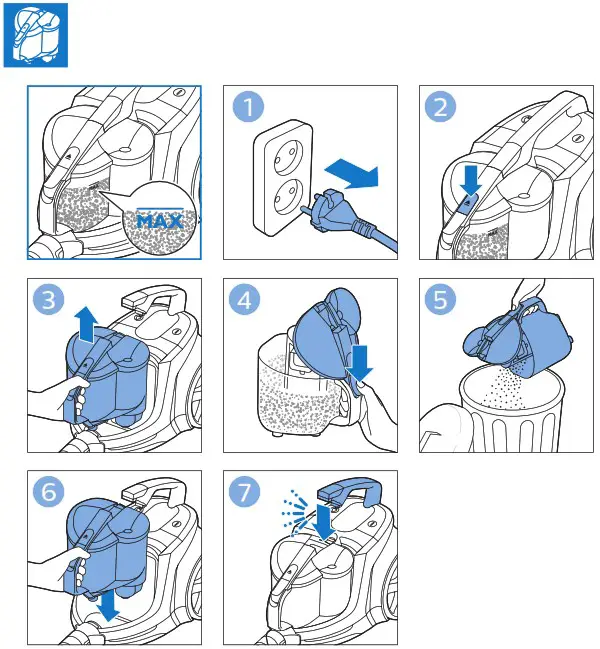 MAX

1

2

3

4

5

6

7