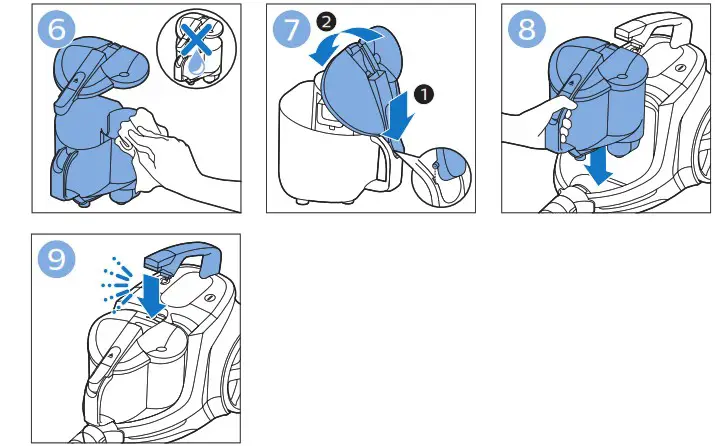 6

7
2
1

8

9